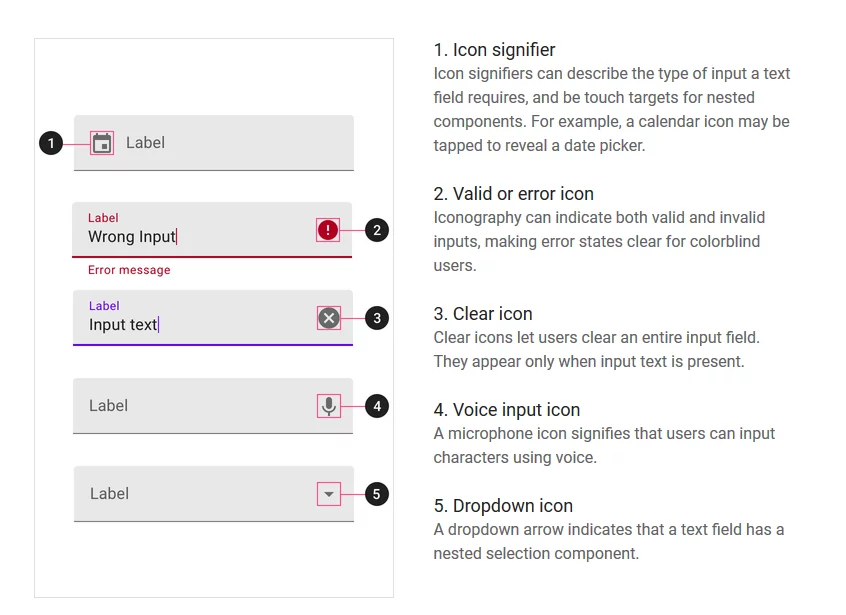 1 Label

Label
Wrong Input
2
Error message

Label
Input text
3

Label 4

Label 5

1. Icon signifier
Icon signifiers can describe the type of input a text field requires, and be touch targets for nested components. For example, a calendar icon may be tapped to reveal a date picker.

2. Valid or error icon
Iconography can indicate both valid and invalid inputs, making error states clear for colorblind users.

3. Clear icon
Clear icons let users clear an entire input field. They appear only when input text is present.

4. Voice input icon
A microphone icon signifies that users can input characters using voice.

5. Dropdown icon
A dropdown arrow indicates that a text field has a nested selection component.